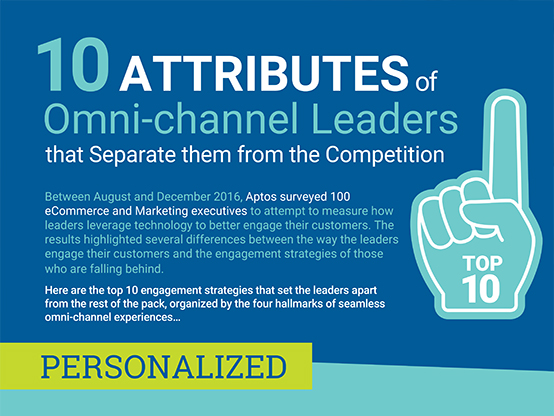 10 ATTRIBUTES of Omni-channel Leaders that Separate them from the Competition

Between August and December 2016, Aptos surveyed 100 eCommerce and Marketing executives to attempt to measure how leaders leverage technology to better engage their customers. The results highlighted several differences between the way the leaders engage their customers and the engagement strategies of those who are falling behind.

Here are the top 10 engagement strategies that set the leaders apart from the rest of the pack, organized by the four hallmarks of seamless omni-channel experiences...

TOP 10

PERSONALIZED