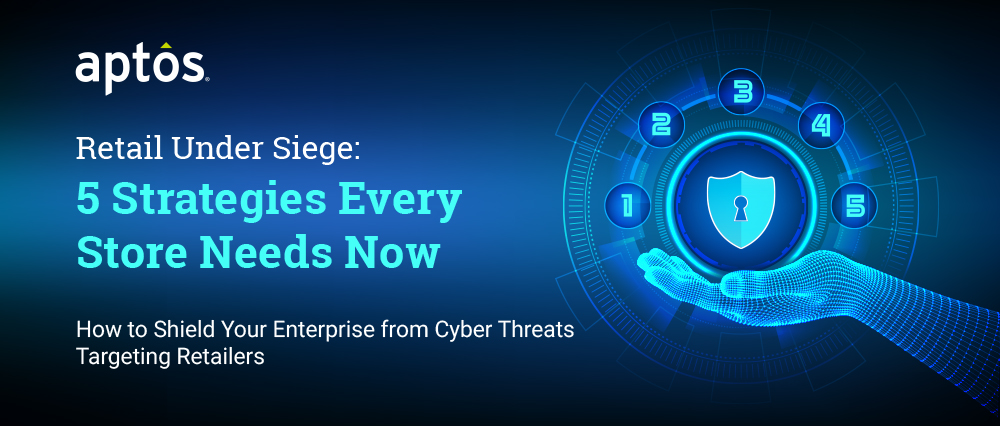 aptos

Retail Under Siege:
5 Strategies Every Store Needs Now

How to Shield Your Enterprise from Cyber Threats Targeting Retailers

1
2
3
4
5